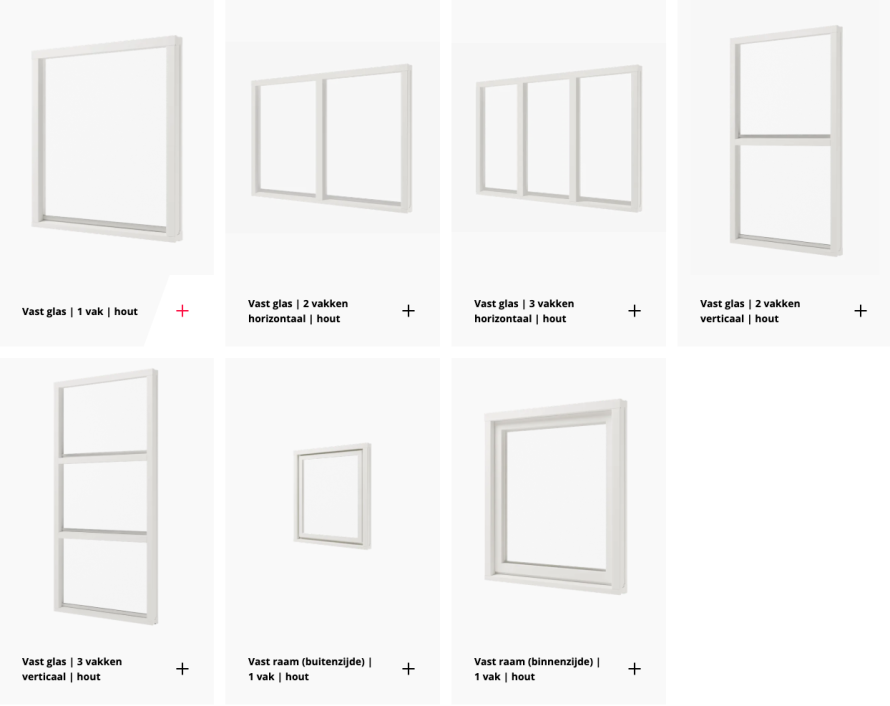 Vast glas | 1 vak | hout +

Vast glas | 2 vakken horizontaal | hout +

Vast glas | 3 vakken horizontaal | hout +

Vast glas | 2 vakken verticaal | hout +

Vast glas | 3 vakken verticaal | hout +

Vast raam (buitenzijde) | 1 vak | hout +

Vast raam (binnenzijde) | 1 vak | hout +