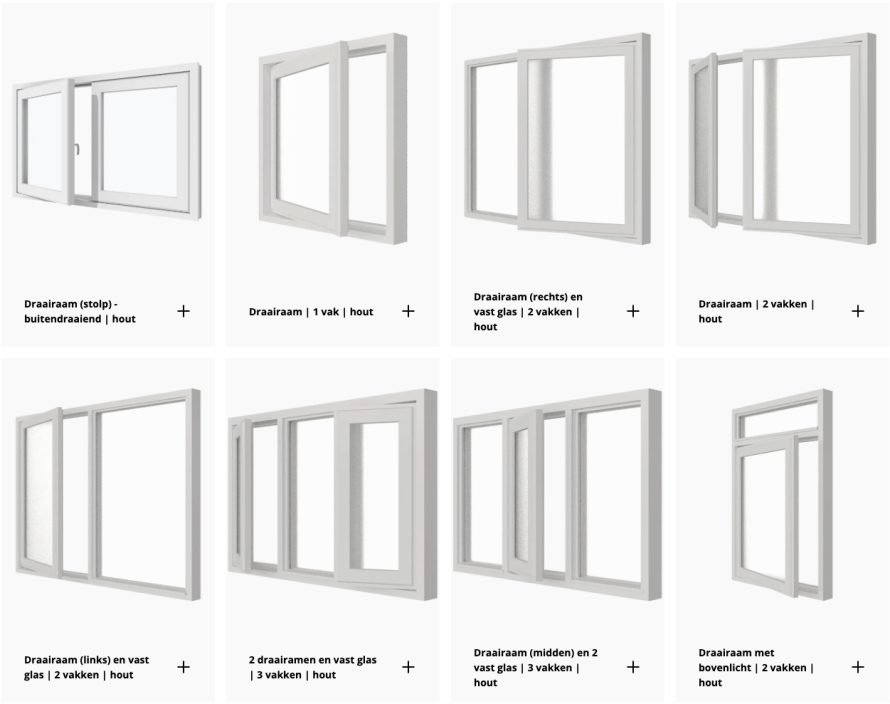 Draairaam (stolp) - buitendraaiend | hout +

Draairaam | 1 vak | hout +

Draairaam (rechts) en vast glas | 2 vakken | hout +

Draairaam | 2 vakken | hout +

Draairaam (links) en vast glas | 2 vakken | hout +

2 draairamen en vast glas | 3 vakken | hout +

Draairaam (midden) en 2 vast glas | 3 vakken | hout +

Draairaam met bovenlicht | 2 vakken | hout +